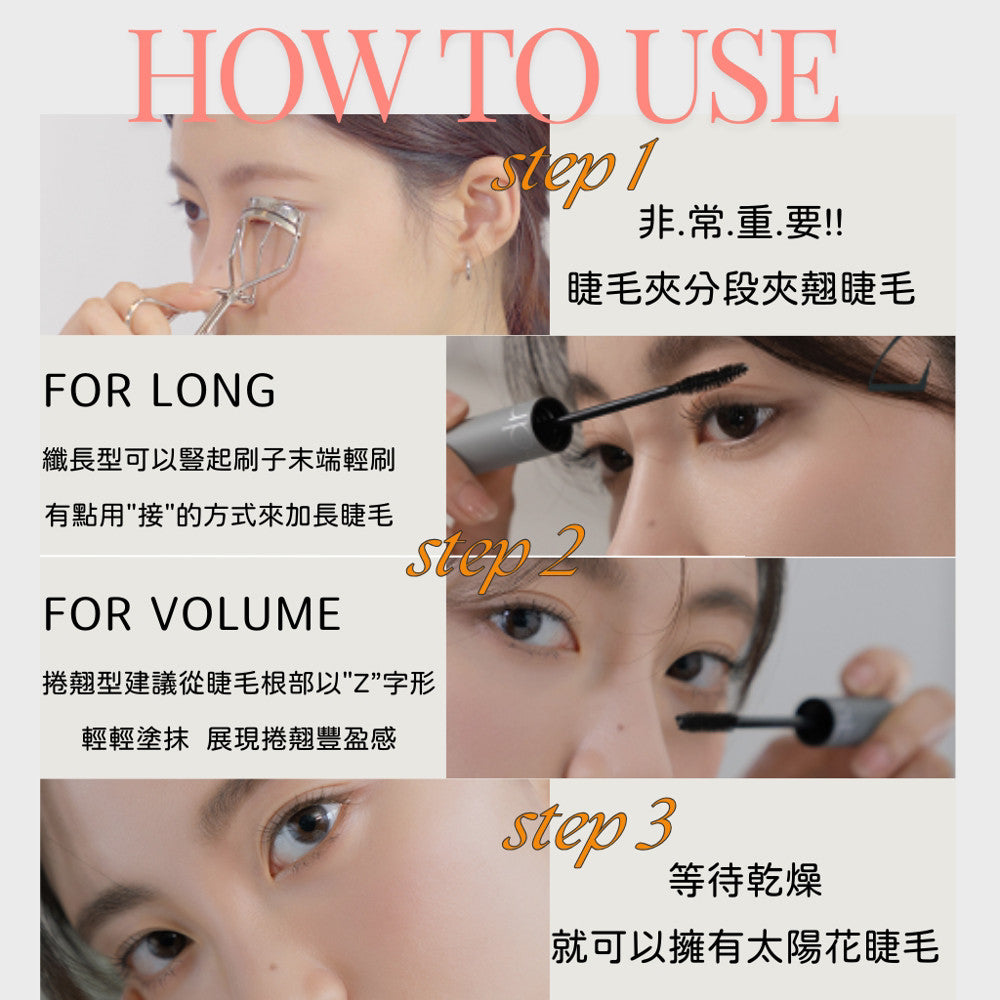 HOW TO USE

step 1

非.常.重.要!!

睫毛夾分段夾翹睫毛

FOR LONG

纖長型可以豎起刷子末端輕刷

有點用"接"的方式來加長睫毛

step 2

FOR VOLUME

捲翹型建議從睫毛根部以"Z"字形

輕輕塗抹 展現捲翹豐盈感

step 3

等待乾燥

就可以擁有太陽花睫毛