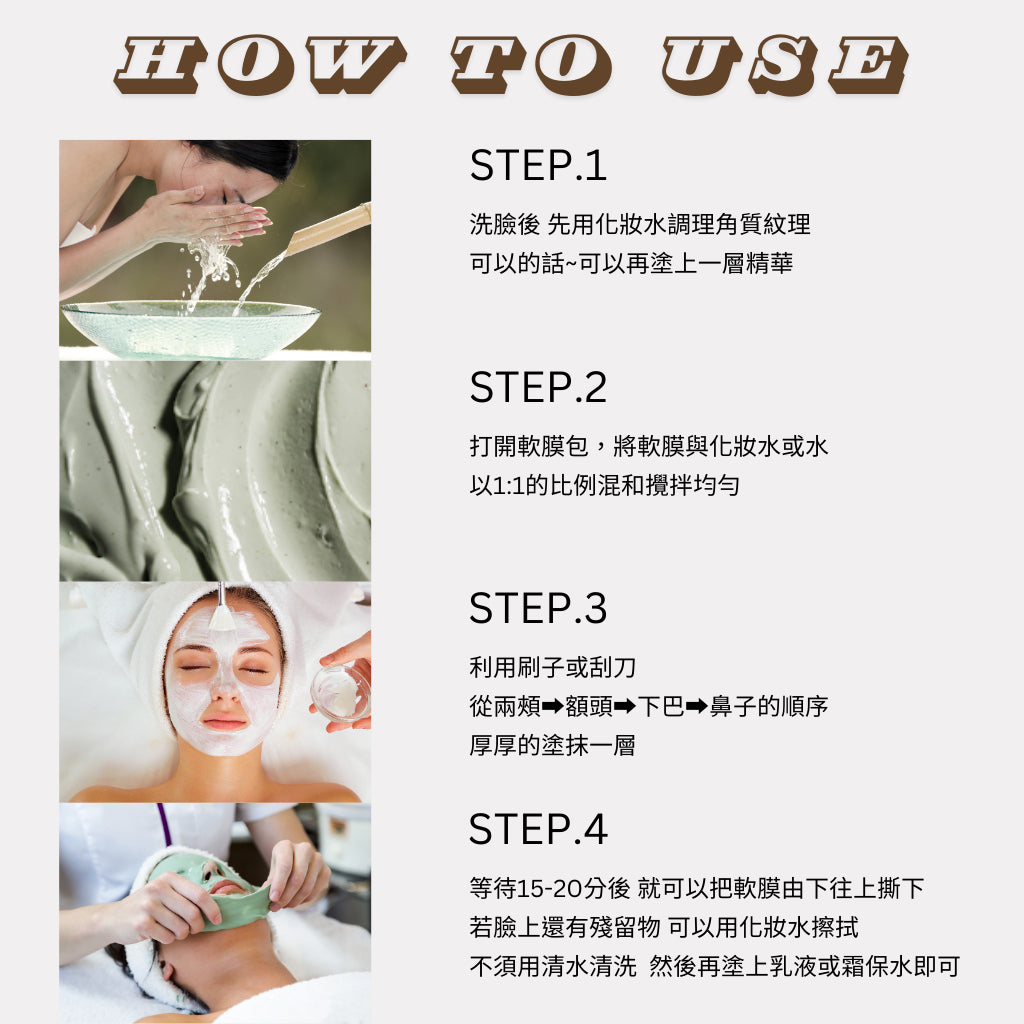 HOW TO USE

STEP.1

洗臉後 先用化妝水調理角質紋理
可以的話~可以再塗上一層精華

STEP.2

打開軟膜包，將軟膜與化妝水或水
以1:1的比例混和攪拌均勻

STEP.3

利用刷子或刮刀
從兩頰➡額頭➡下巴➡鼻子的順序
厚厚的塗抹一層

STEP.4

等待15-20分後 就可以把軟膜由下往上撕下
若臉上還有殘留物 可以用化妝水擦拭
不須用清水清洗 然後再塗上乳液或霜保水即可