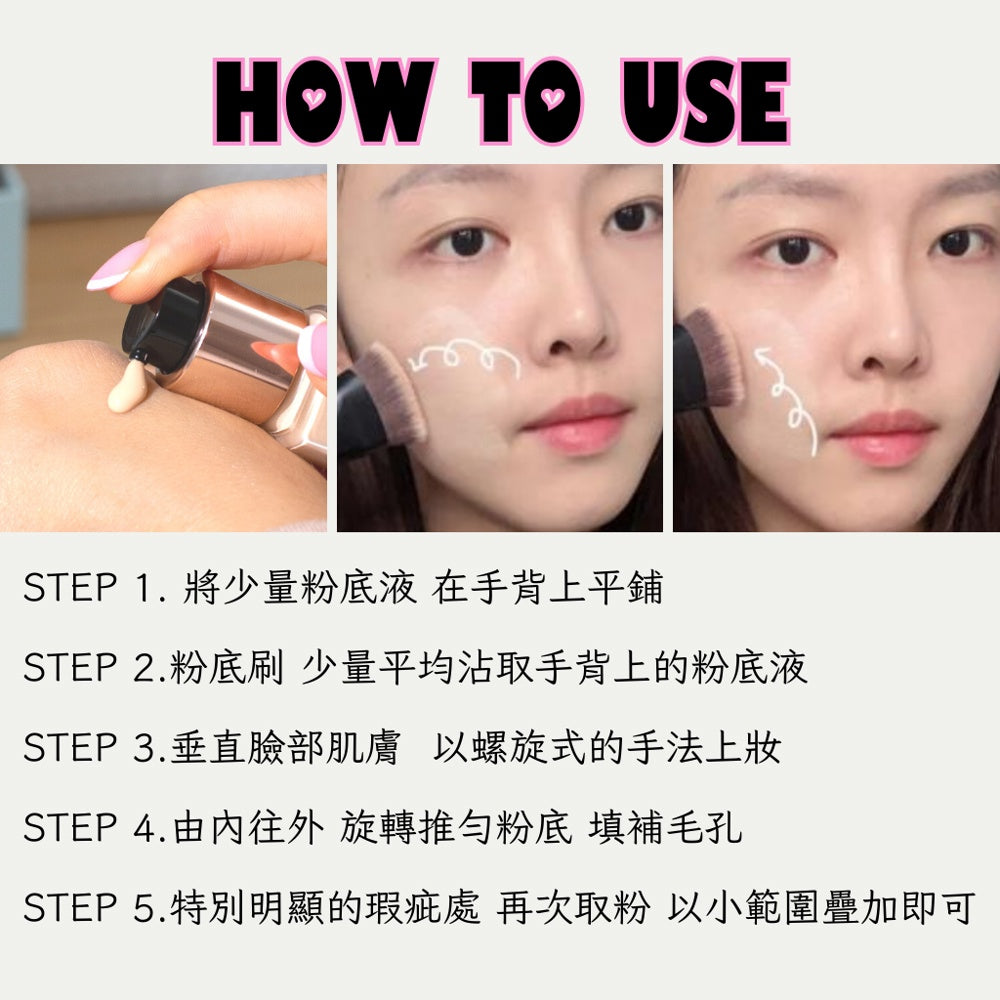 HOW TO USE

STEP 1. 將少量粉底液 在手背上平鋪

STEP 2.粉底刷 少量平均沾取手背上的粉底液

STEP 3.垂直臉部肌膚　以螺旋式的手法上妝

STEP 4.由內往外 旋轉推勻粉底 填補毛孔

STEP 5.特別明顯的瑕疵處 再次取粉 以小範圍疊加即可