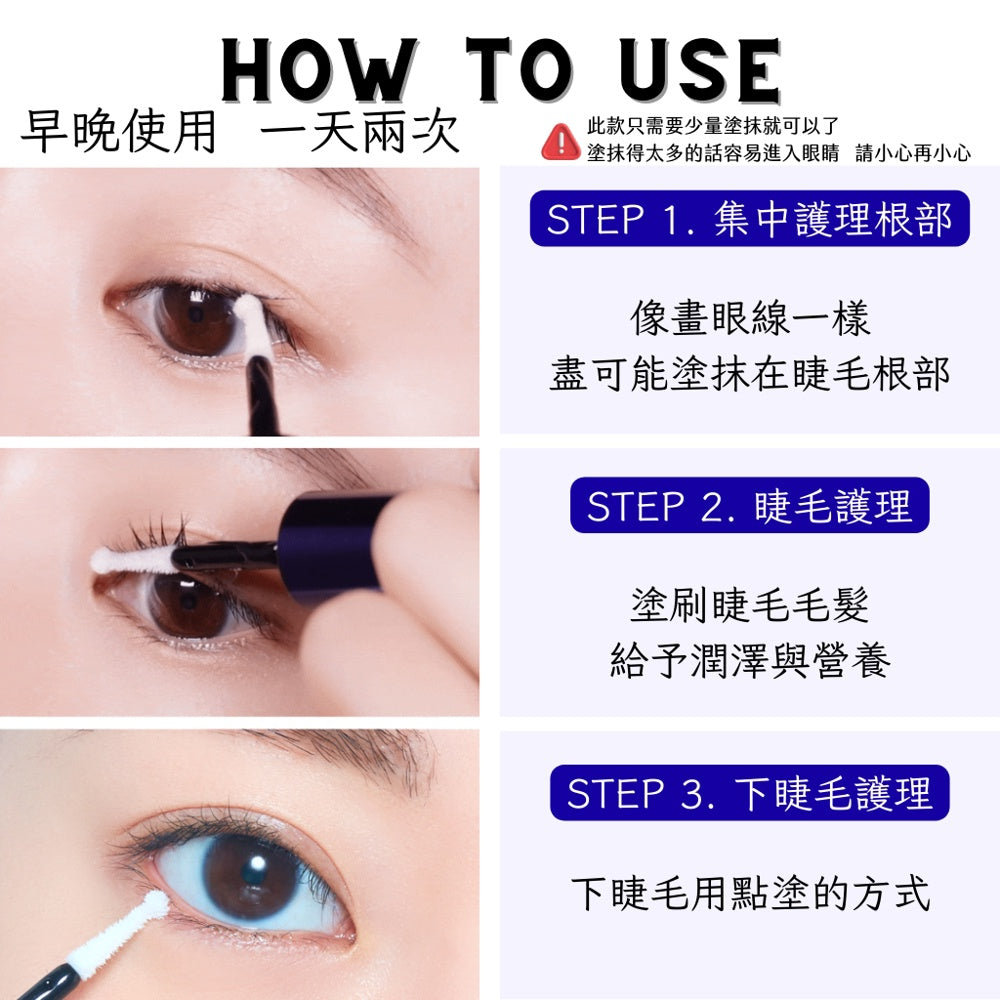 HOW TO USE

早晚使用　一天兩次

此款只需要少量塗抹就可以了
塗抹得太多的話容易進入眼睛　請小心再小心

STEP 1. 集中護理根部

像畫眼線一樣
盡可能塗抹在睫毛根部

STEP 2. 睫毛護理

塗刷睫毛毛髮
給予潤澤與營養

STEP 3. 下睫毛護理

下睫毛用點塗的方式