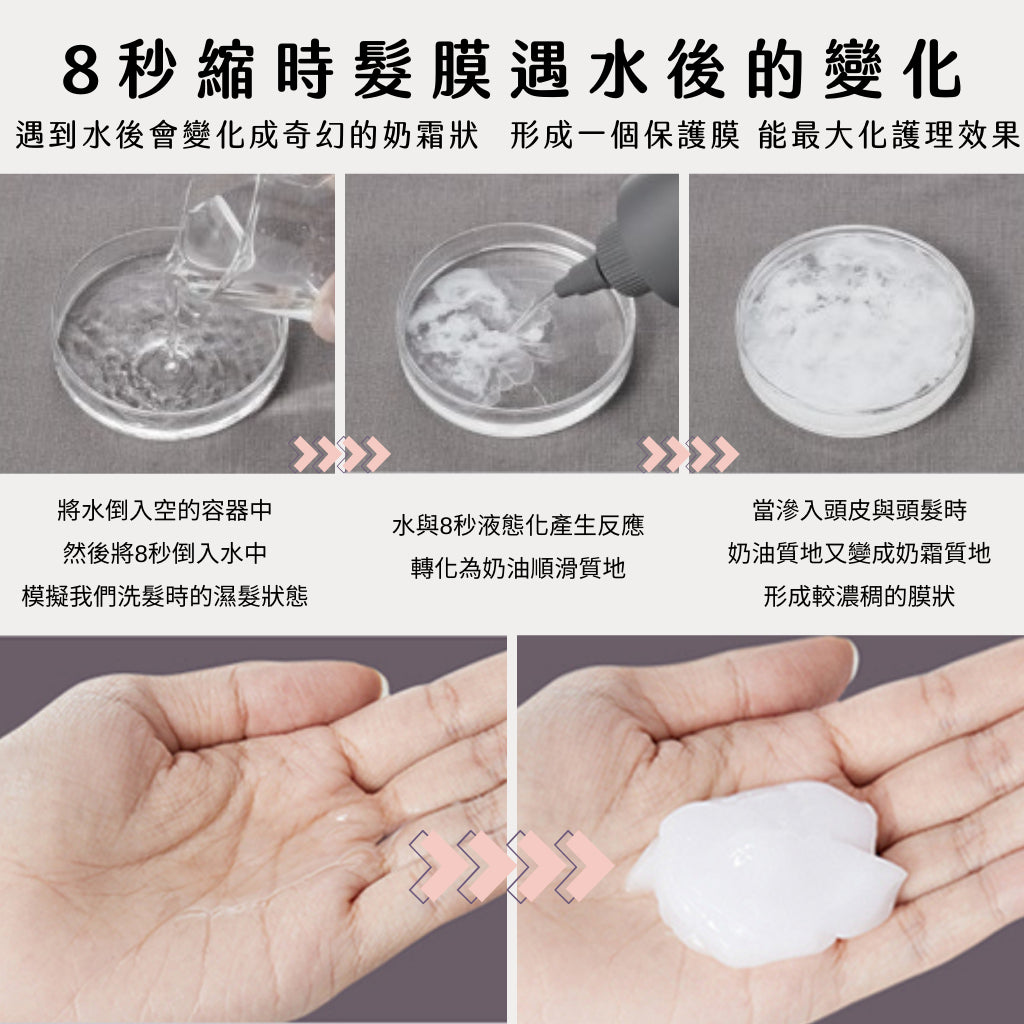 8秒縮時髮膜遇水後的變化

遇到水後會變化成奇幻的奶霜狀　形成一個保護膜 能最大化護理效果

將水倒入空的容器中
然後將8秒倒入水中
模擬我們洗髮時的濕髮狀態

水與8秒液態化產生反應
轉化為奶油順滑質地

當滲入頭皮與頭髮時
奶油質地又變成奶霜質地
形成較濃稠的膜狀