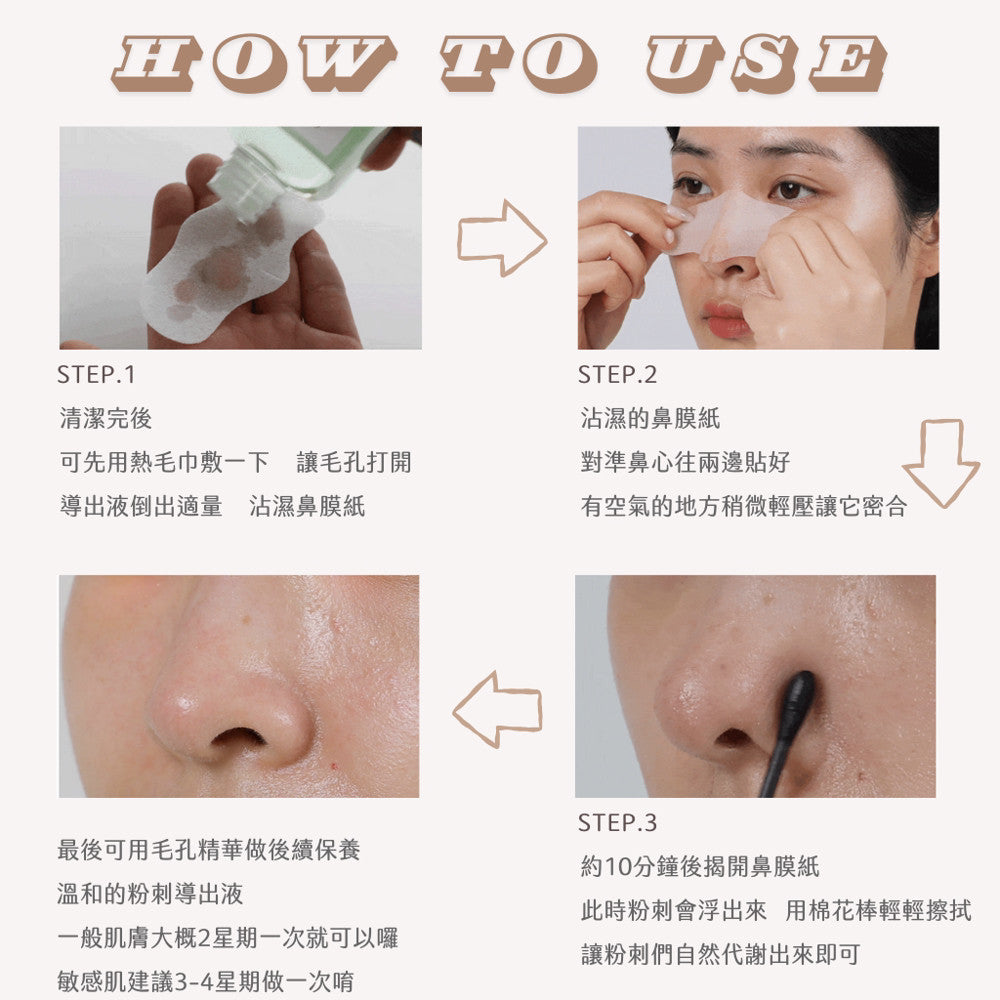 HOW TO USE

STEP.1

清潔完後

可先用熱毛巾敷一下　讓毛孔打開

導出液倒出適量　沾濕鼻膜紙

STEP.2

沾濕的鼻膜紙

對準鼻心往兩邊貼好

有空氣的地方稍微輕壓讓它密合

STEP.3

約10分鐘後揭開鼻膜紙

此時粉刺會浮出來　用棉花棒輕輕擦拭

讓粉刺們自然代謝出來即可

最後可用毛孔精華做後續保養

溫和的粉刺導出液

一般肌膚大概2星期一次就可以囉

敏感肌建議3-4星期做一次唷