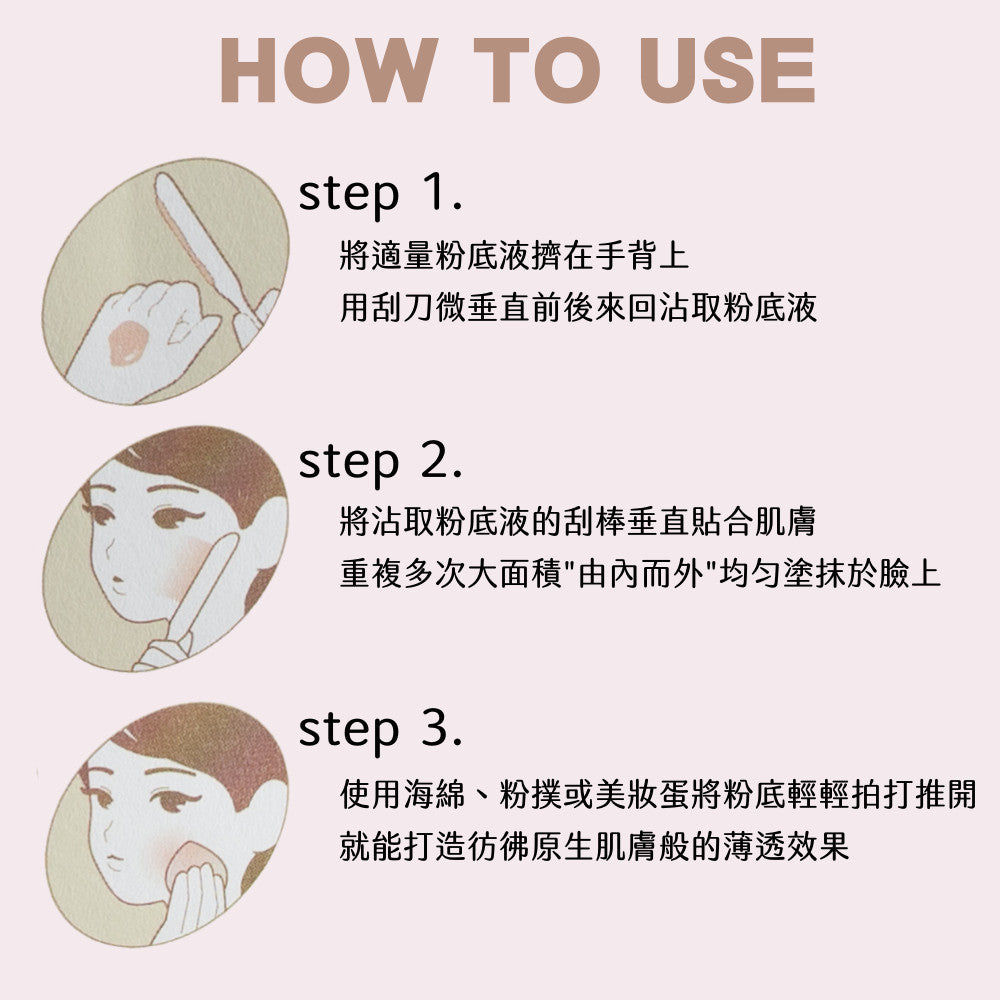 HOW TO USE

step 1.

將適量粉底液擠在手背上
用刮刀微垂直前後來回沾取粉底液

step 2.

將沾取粉底液的刮棒垂直貼合肌膚
重複多次大面積"由內而外"均勻塗抹於臉上

step 3.

使用海綿、粉撲或美妝蛋將粉底輕輕拍打推開
就能打造彷彿原生肌膚般的薄透效果