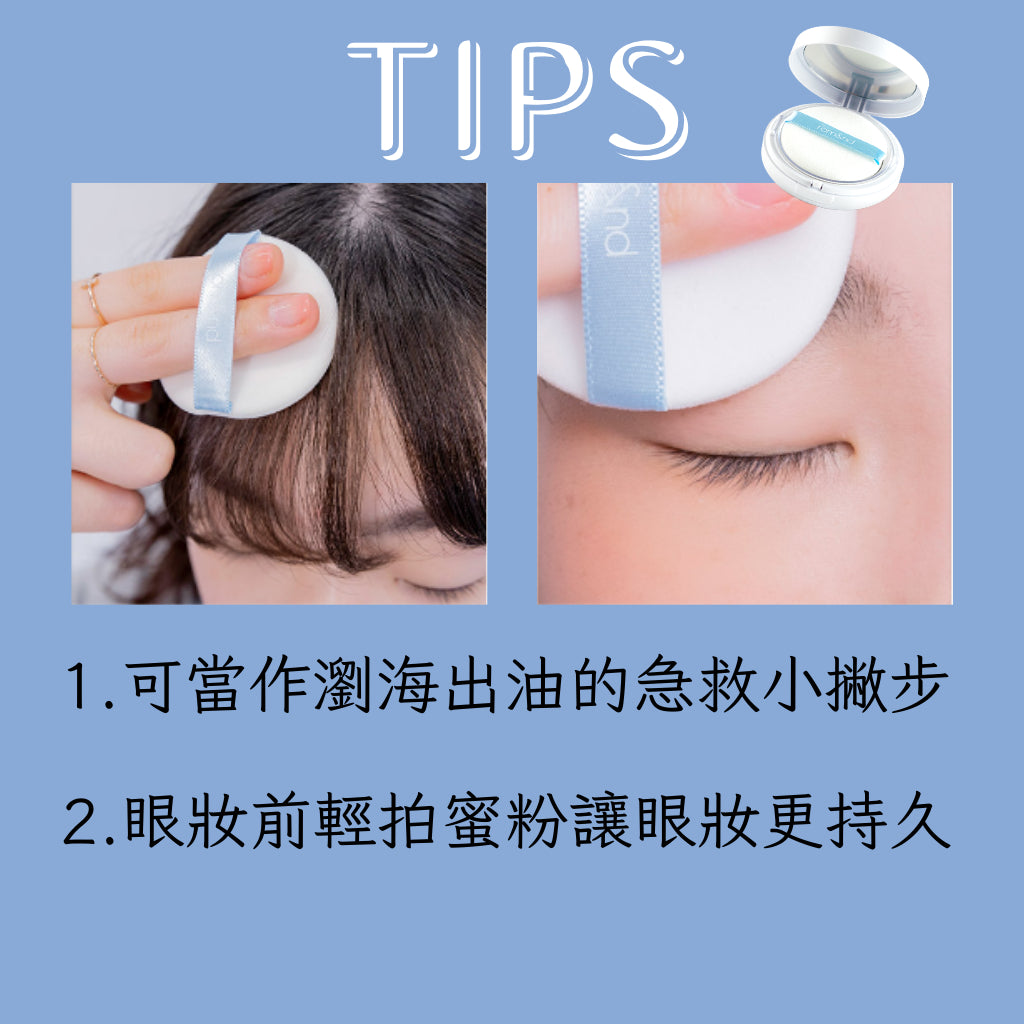 TIPS

1.可當作瀏海出油的急救小撇步

2.眼妝前輕拍蜜粉讓眼妝更持久