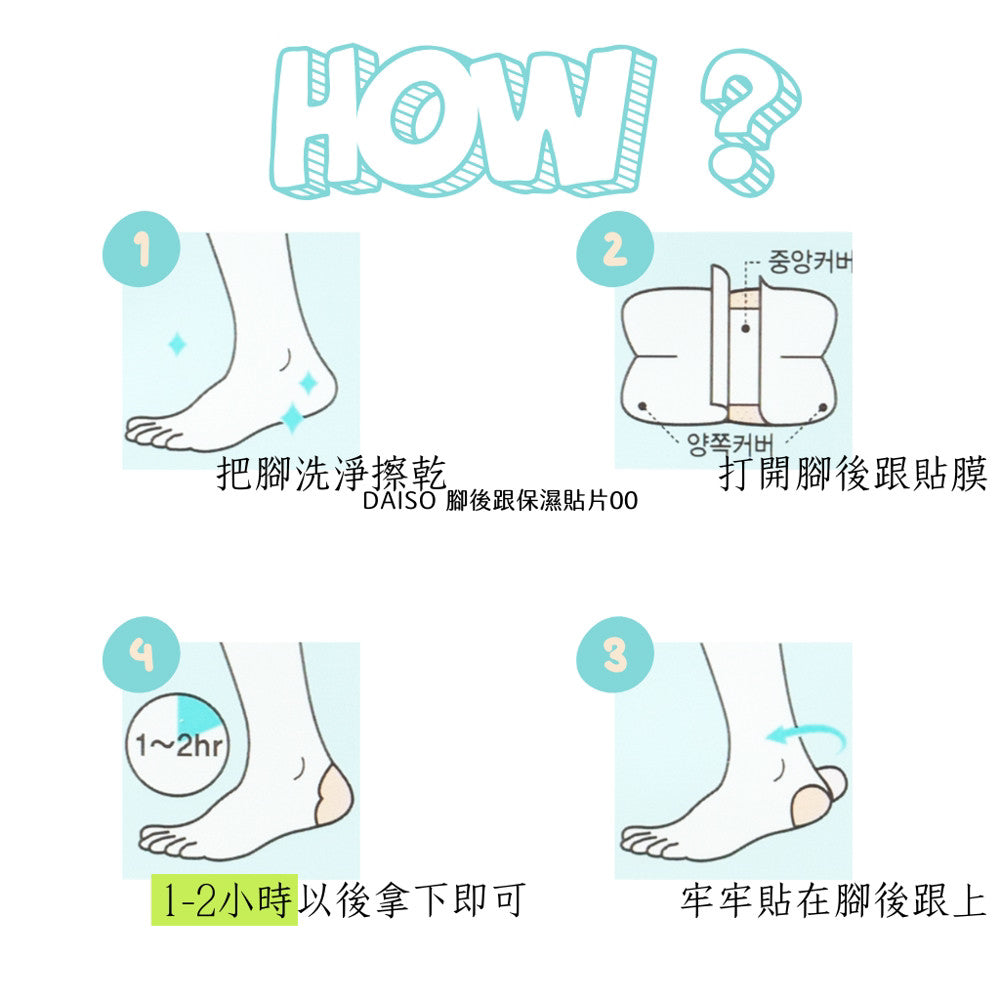 HOW ?

1

把腳洗淨擦乾

2

중앙커버

양쪽커버

打開腳後跟貼膜

DAISO 腳後跟保濕貼片00

4

1~2hr

1-2小時以後拿下即可

3

牢牢貼在腳後跟上